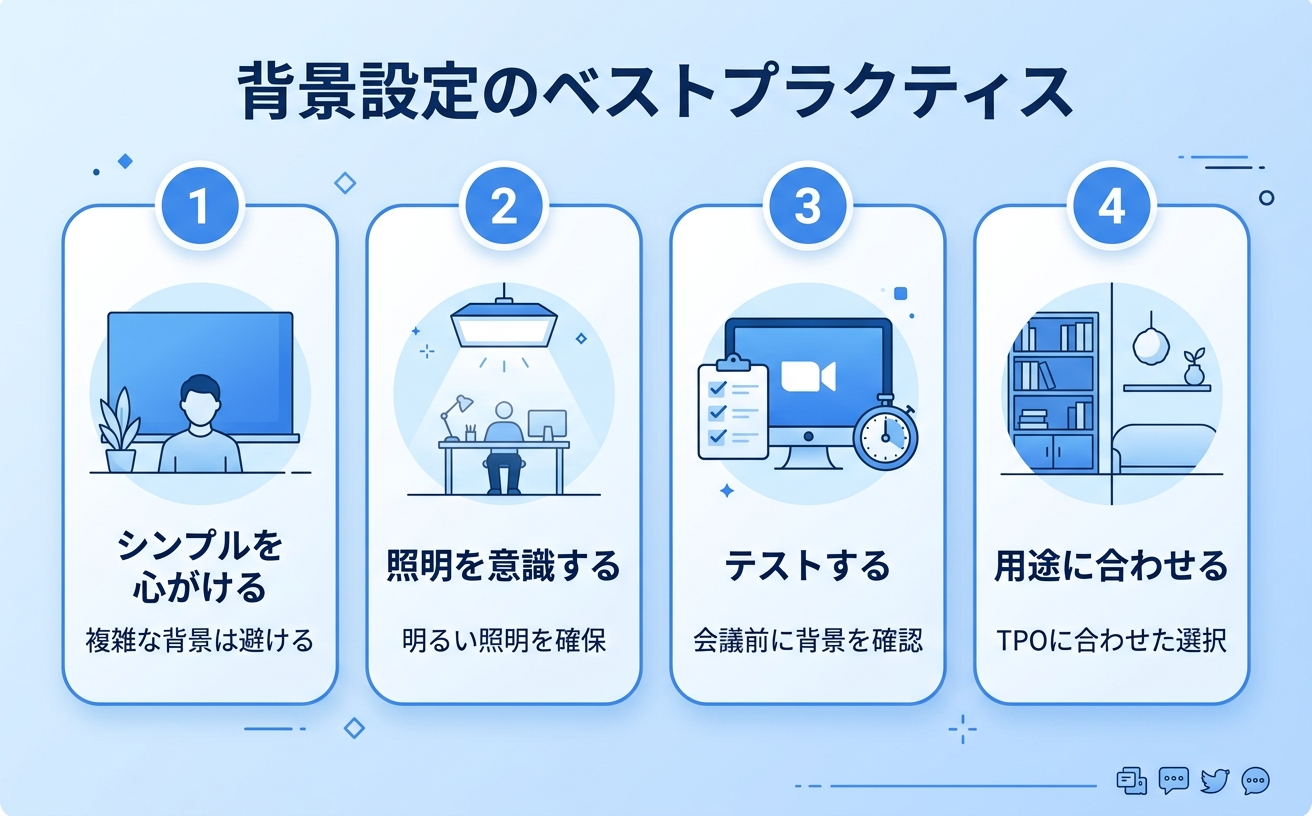 背景設定のベストプラクティス

1

シンプルを心がける

複雑な背景は避ける

2

照明を意識する

明るい照明を確保

3

テストする

会議前に背景を確認

4

用途に合わせる

TPOに合わせた選択